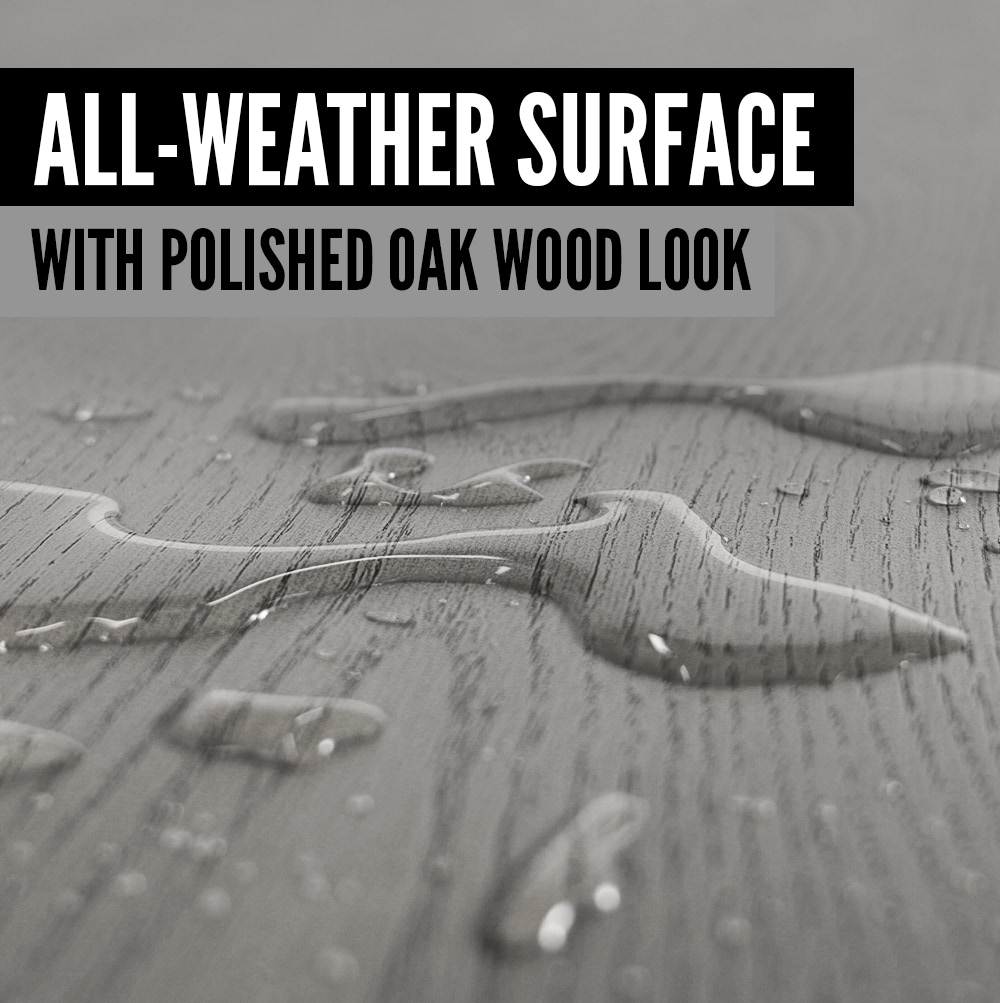 ALL-WEATHER SURFACE

WITH POLISHED OAK WOOD LOOK